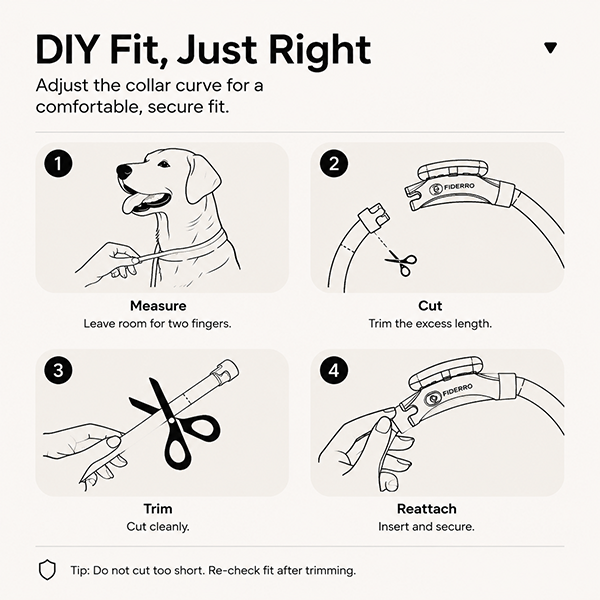 DIY Fit, Just Right

Adjust the collar curve for a comfortable, secure fit.

1

Measure
Leave room for two fingers.

2

FIDERRO

Cut
Trim the excess length.

3

Trim
Cut cleanly.

4

FIDERRO

Reattach
Insert and secure.

Tip: Do not cut too short. Re-check fit after trimming.